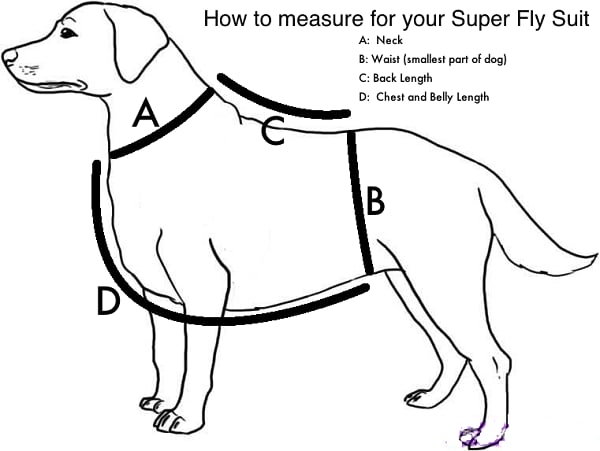 How to measure for your Super Fly Suit

A: Neck
B: Waist (smallest part of dog)
C: Back Length
D: Chest and Belly Length

A

C

B

D